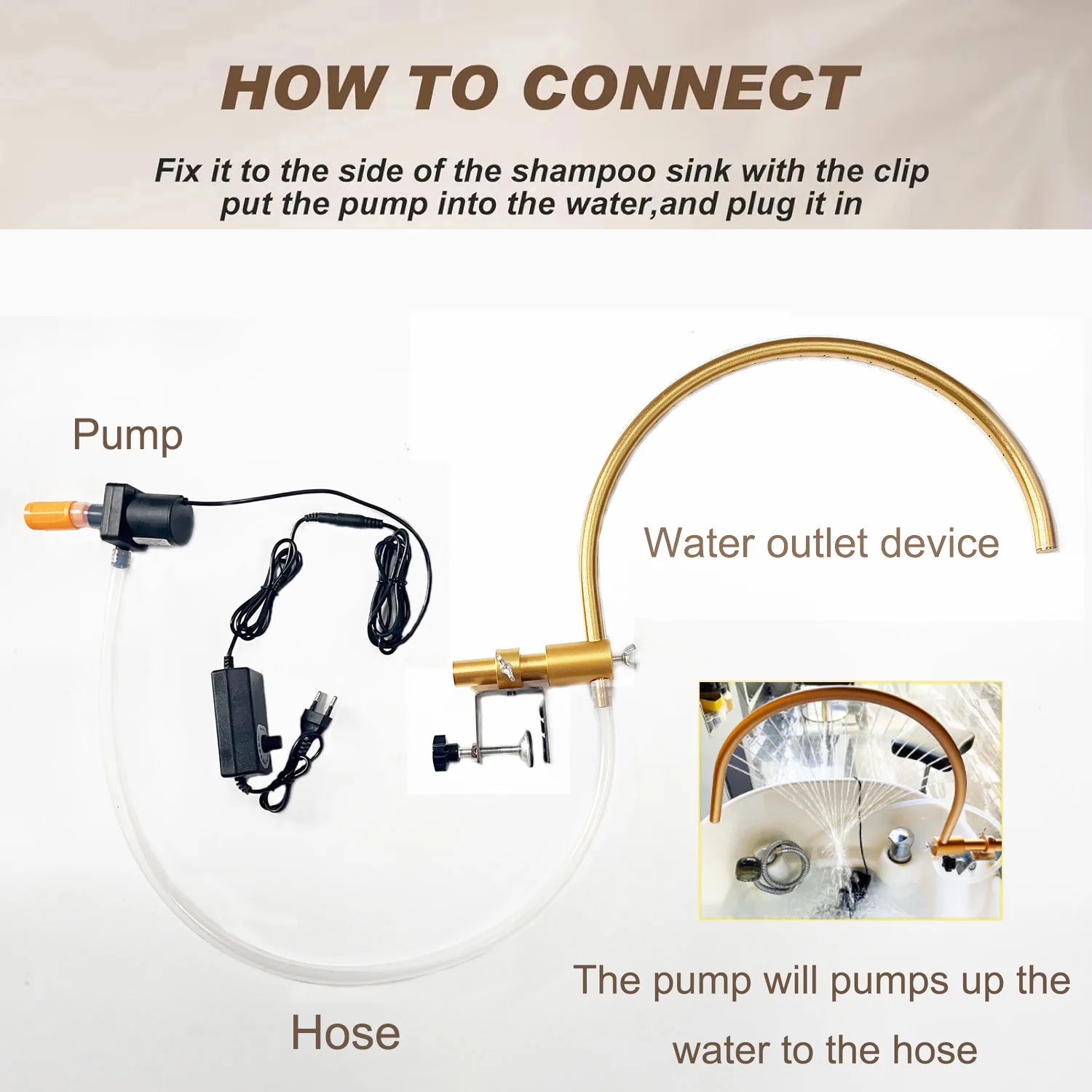 HOW TO CONNECT

Fix it to the side of the shampoo sink with the clip put the pump into the water,and plug it in

Pump

Water outlet device

Hose

The pump will pumps up the water to the hose